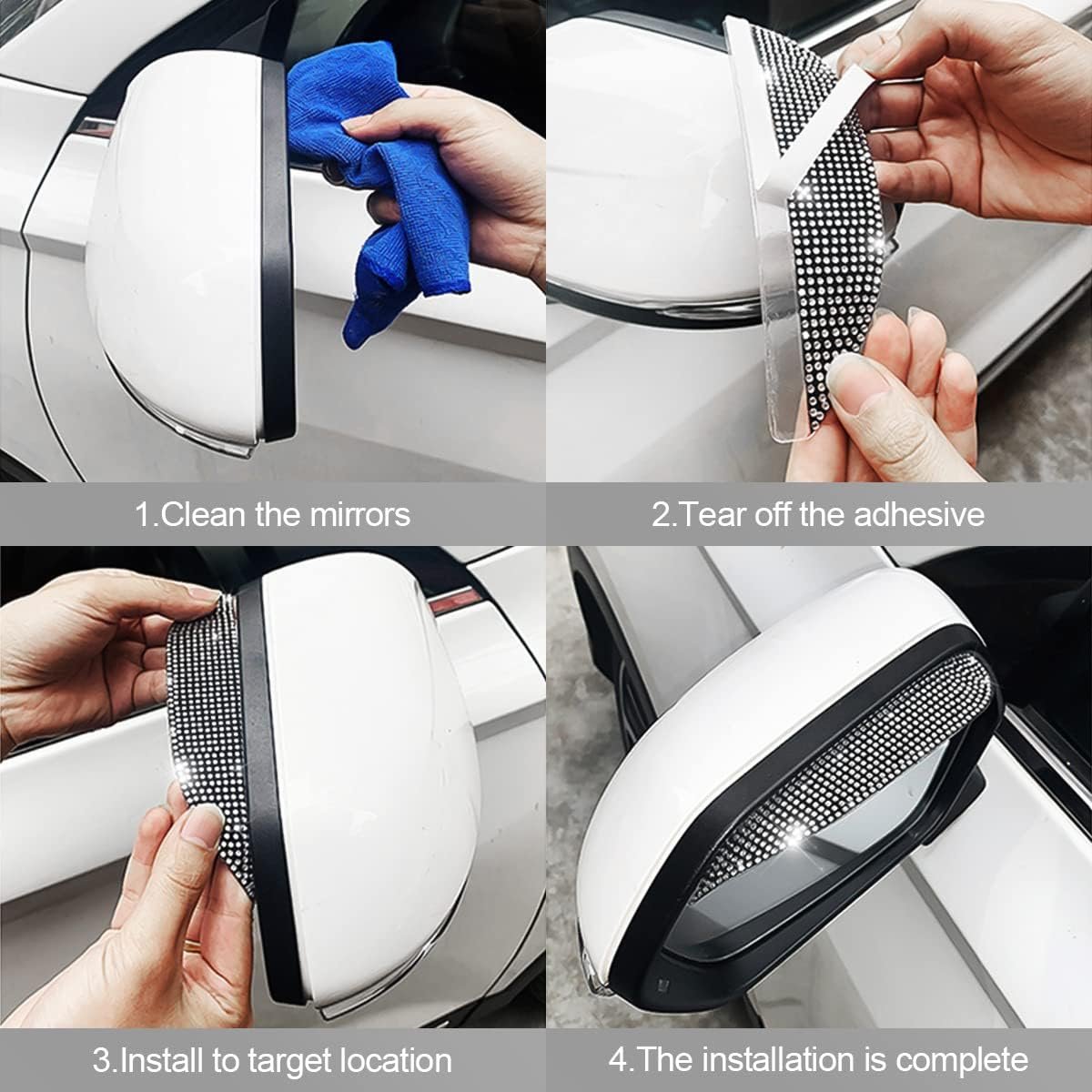 1.Clean the mirrors

2.Tear off the adhesive

3.Install to target location

4.The installation is complete